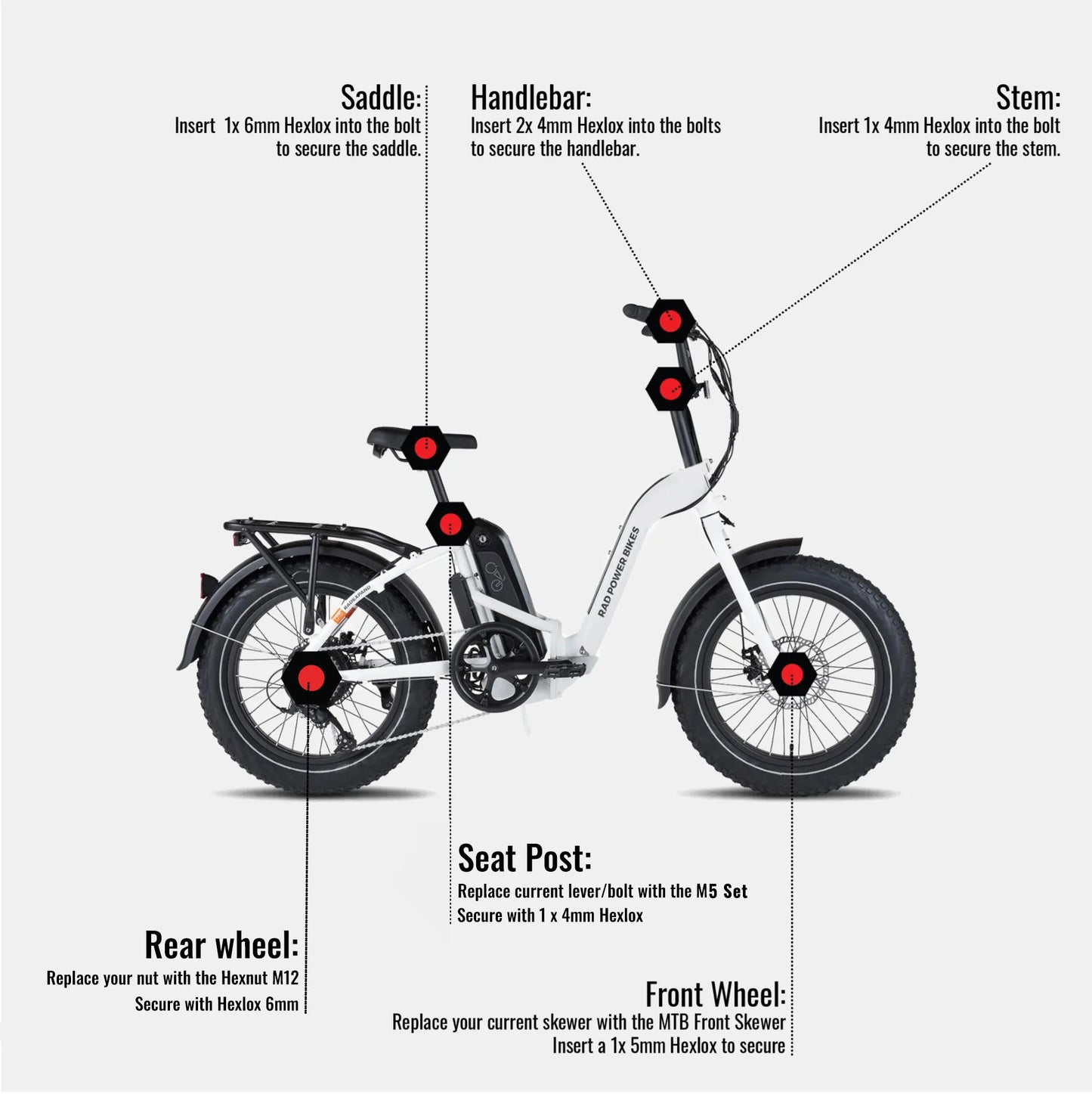 Saddle:
Insert 1x 6mm Hexlox into the bolt to secure the saddle.

Handlebar:
Insert 2x 4mm Hexlox into the bolts to secure the handlebar.

Stem:
Insert 1x 4mm Hexlox into the bolt to secure the stem.

RAD POWER BIKES

RADEXPAND

Seat Post:
Replace current lever/bolt with the M5 Set
Secure with 1 x 4mm Hexlox

Rear wheel:
Replace your nut with the Hexnut M12
Secure with Hexlox 6mm

Front Wheel:
Replace your current skewer with the MTB Front Skewer
Insert a 1x 5mm Hexlox to secure